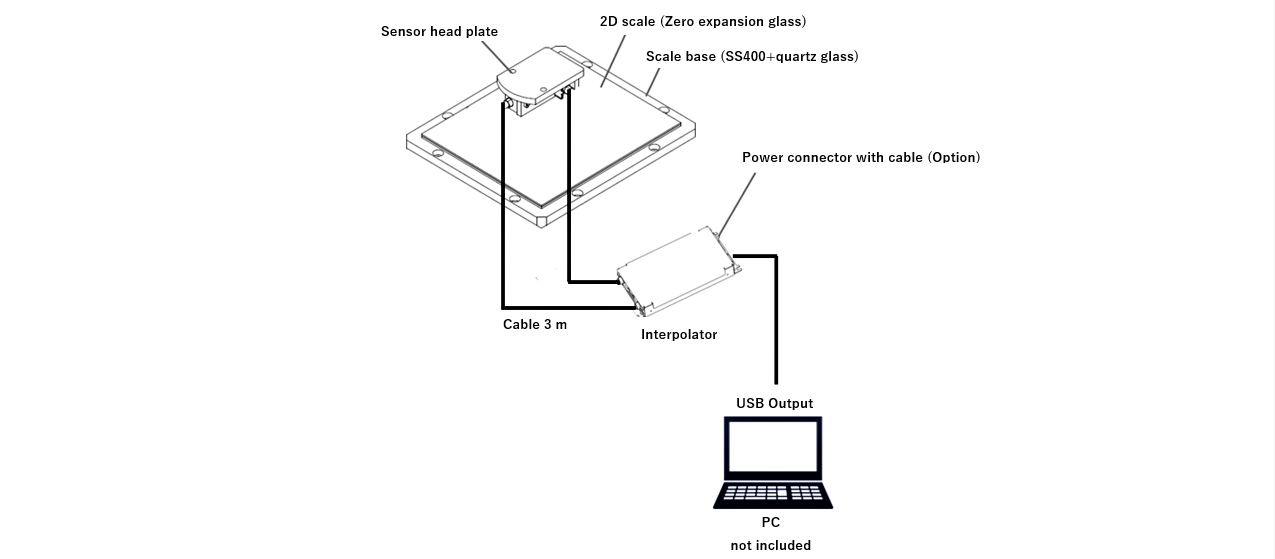 Sensor head plate

2D scale (Zero expansion glass)

Scale base (SS400+quartz glass)

Power connector with cable (Option)

Cable 3 m

Interpolator

USB Output

PC
not included